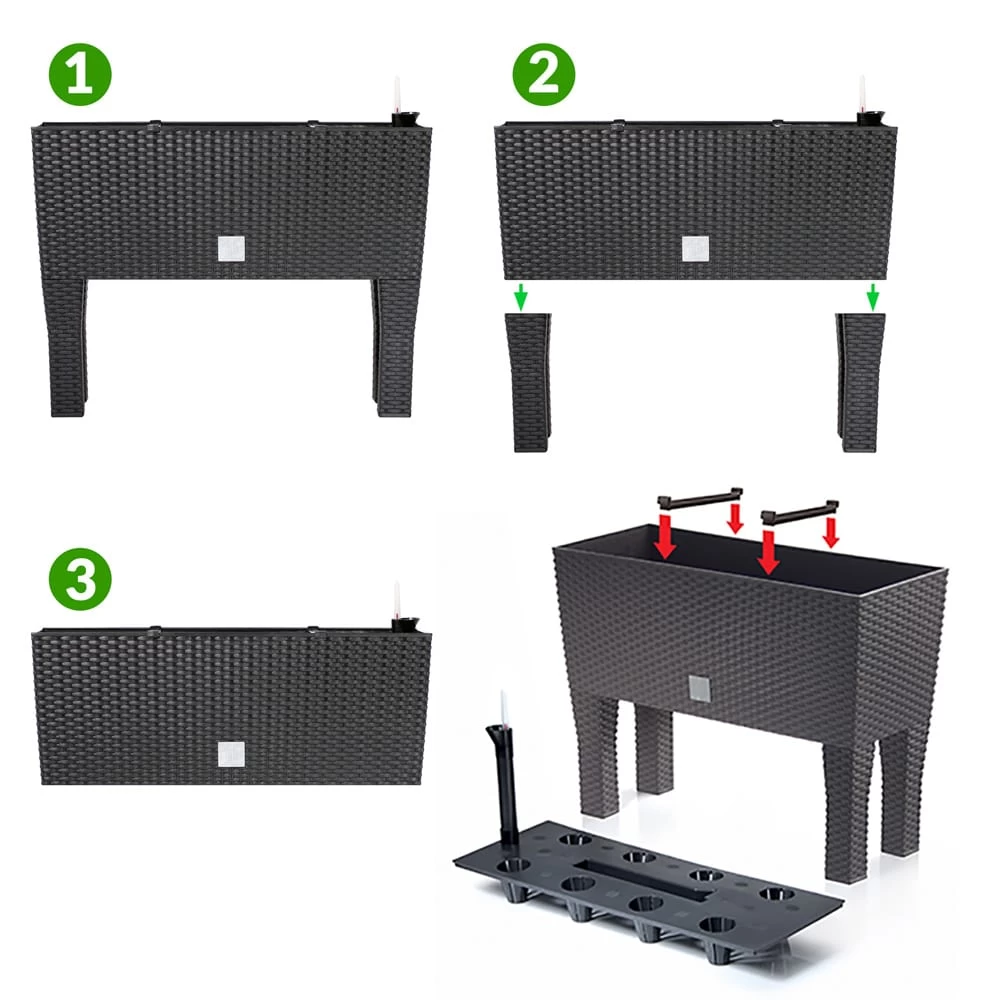 1

2

3